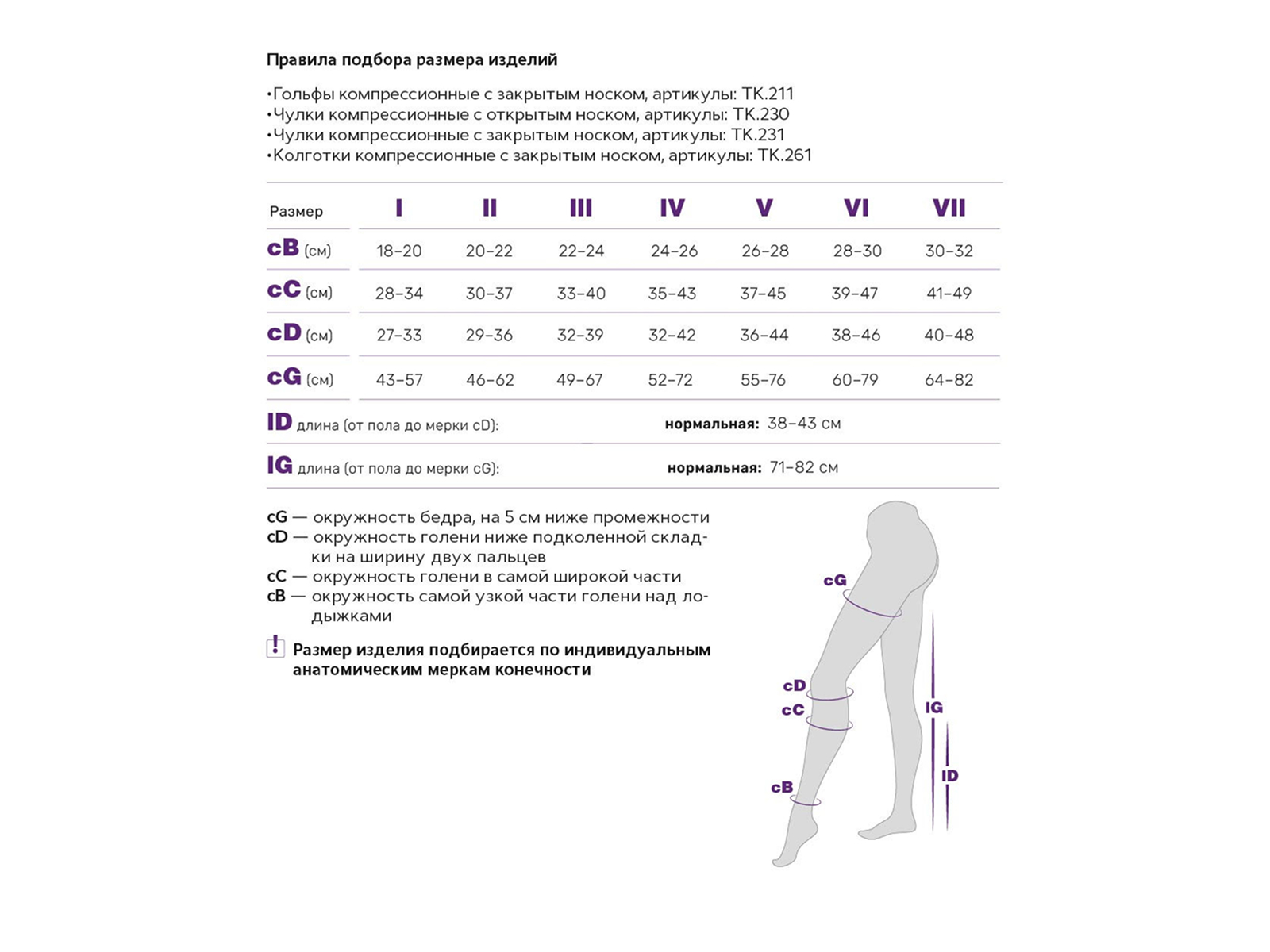 Правила подбора размера изделий

•Гольфы компрессионные с закрытым носком, артикулы: TK.211
•Чулки компрессионные с открытым носком, артикулы: TK.230
•Чулки компрессионные с закрытым носком, артикулы: TK.231
•Колготки компрессионные с закрытым носком, артикулы: TK.261

| Размер | I | II | III | IV | V | VI | VII |
|---|---|---|---|---|---|---|---|
| cB (см) | 18–20 | 20–22 | 22–24 | 24–26 | 26–28 | 28–30 | 30–32 |
| cC (см) | 28–34 | 30–37 | 33–40 | 35–43 | 37–45 | 39–47 | 41–49 |
| cD (см) | 27–33 | 29–36 | 32–39 | 32–42 | 36–44 | 38–46 | 40–48 |
| cG (см) | 43–57 | 46–62 | 49–67 | 52–72 | 55–76 | 60–79 | 64–82 |

ID длина (от пола до мерки cD): нормальная: 38–43 см

IG длина (от пола до мерки cG): нормальная: 71–82 см

cG — окружность бедра, на 5 см ниже промежности
cD — окружность голени ниже подколенной складки на ширину двух пальцев
cC — окружность голени в самой широкой части
cB — окружность самой узкой части голени над лодыжками

! Размер изделия подбирается по индивидуальным анатомическим меркам конечности

cG
cD
cC
cB
IG
ID